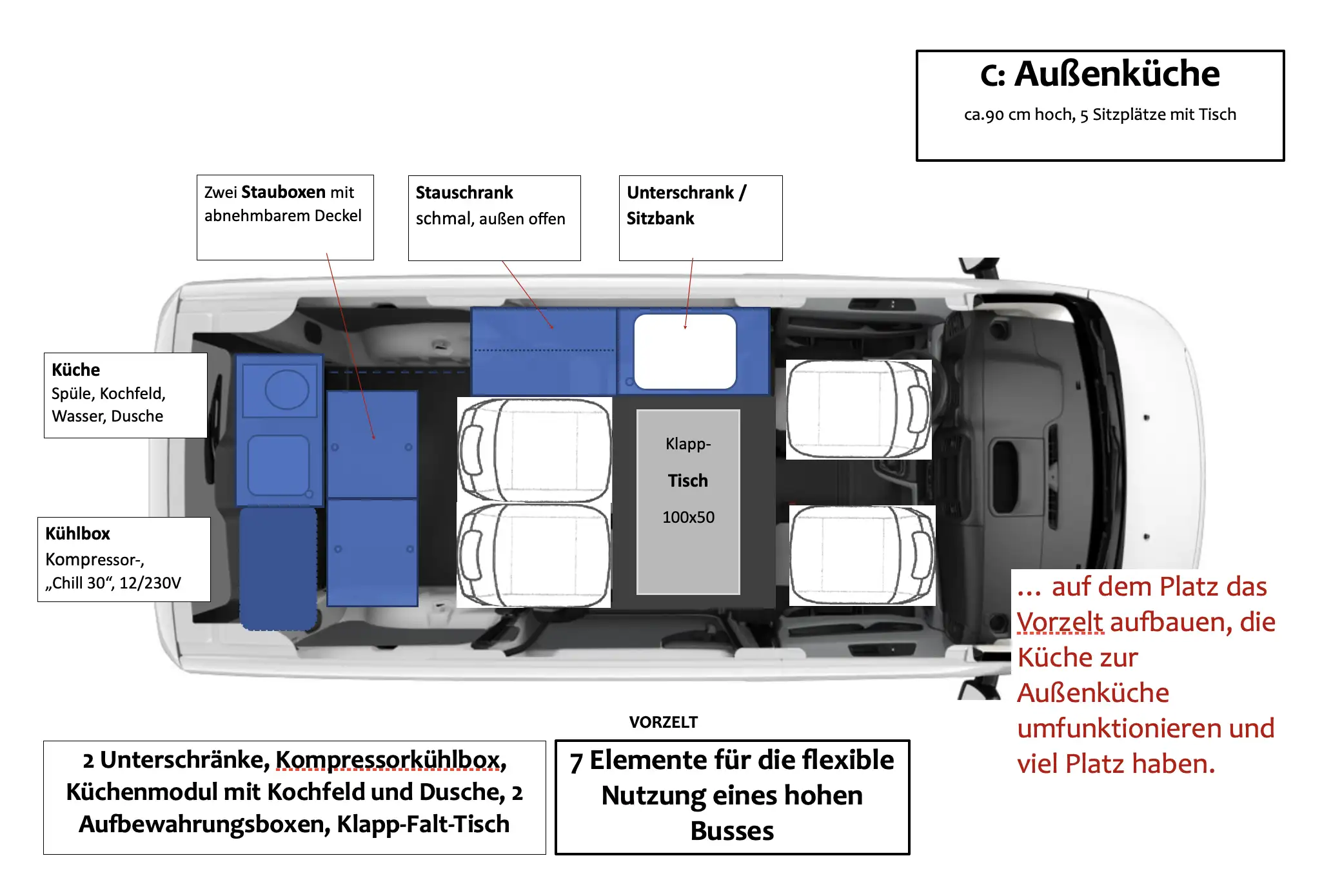 C: Außenküche

ca.90 cm hoch, 5 Sitzplätze mit Tisch

Zwei Stauboxen mit abnehmbarem Deckel

Stauschrank schmal, außen offen

Unterschrank / Sitzbank

Küche
Spüle, Kochfeld, Wasser, Dusche

Kühlbox
Kompressor-, „Chill 30“, 12/230V

Klapp-
Tisch
100x50

… auf dem Platz das Vorzelt aufbauen, die Küche zur Außenküche umfunktionieren und viel Platz haben.

VORZELT

2 Unterschränke, Kompressorkühlbox, Küchenmodul mit Kochfeld und Dusche, 2 Aufbewahrungsboxen, Klapp-Falt-Tisch

7 Elemente für die flexible Nutzung eines hohen Busses